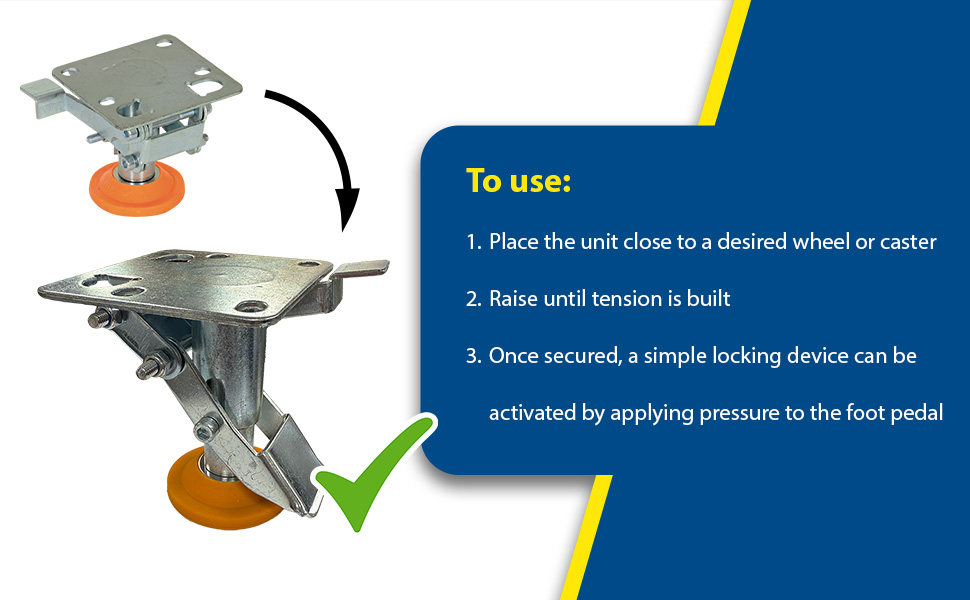 To use:

1. Place the unit close to a desired wheel or caster

2. Raise until tension is built

3. Once secured, a simple locking device can be activated by applying pressure to the foot pedal